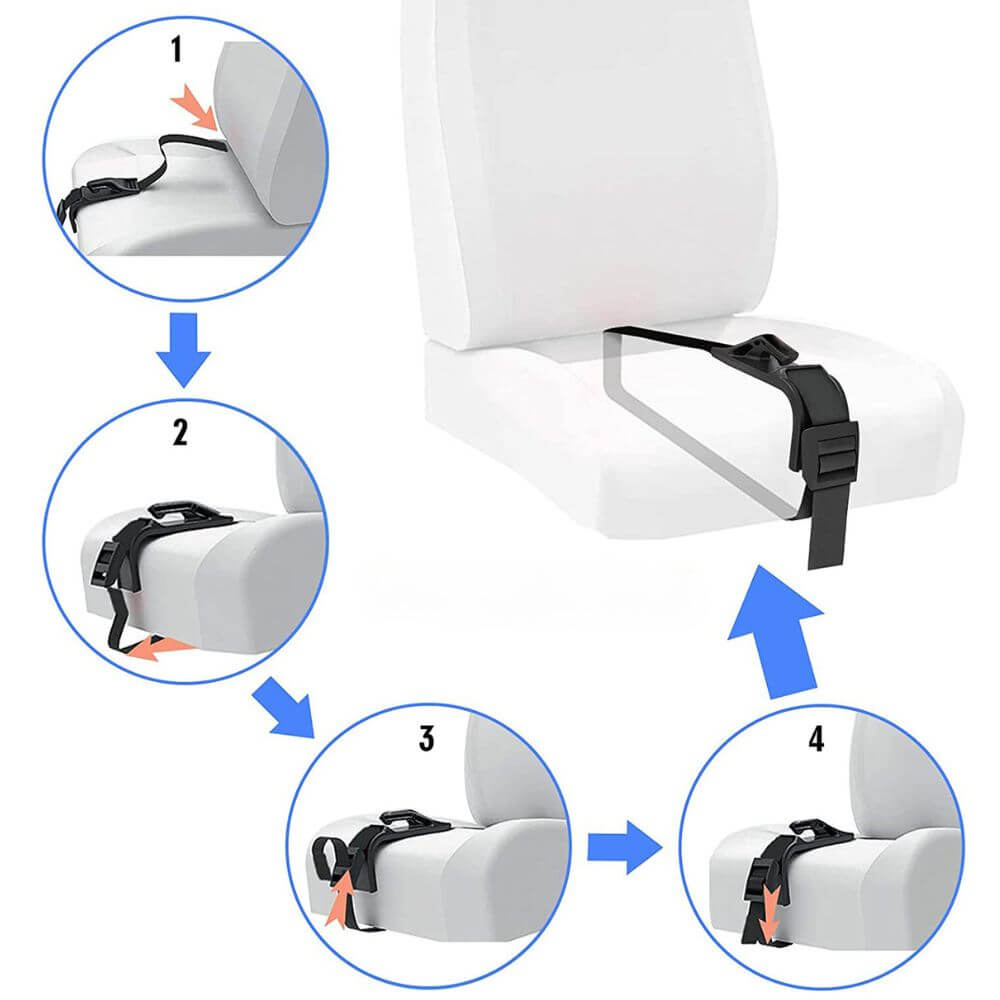 1

2

3

4